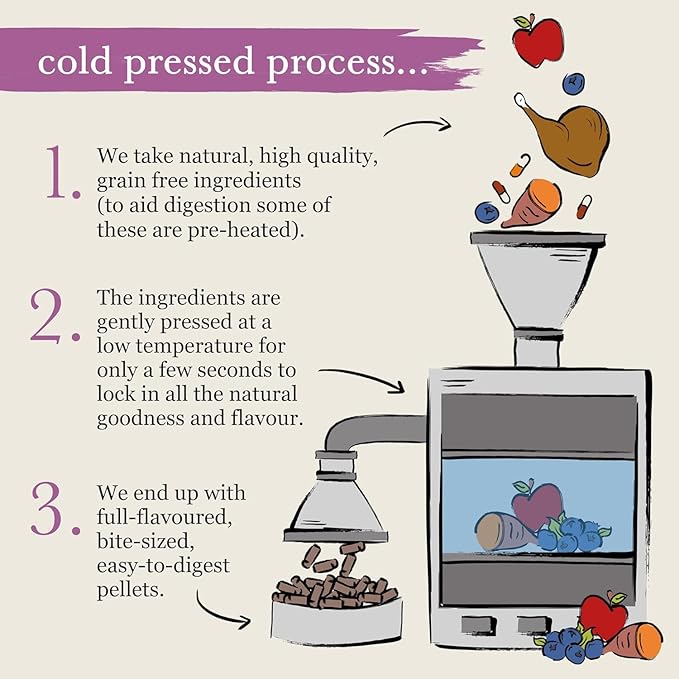 cold pressed process...

1. We take natural, high quality, grain free ingredients (to aid digestion some of these are pre-heated).

2. The ingredients are gently pressed at a low temperature for only a few seconds to lock in all the natural goodness and flavour.

3. We end up with full-flavoured, bite-sized, easy-to-digest pellets.